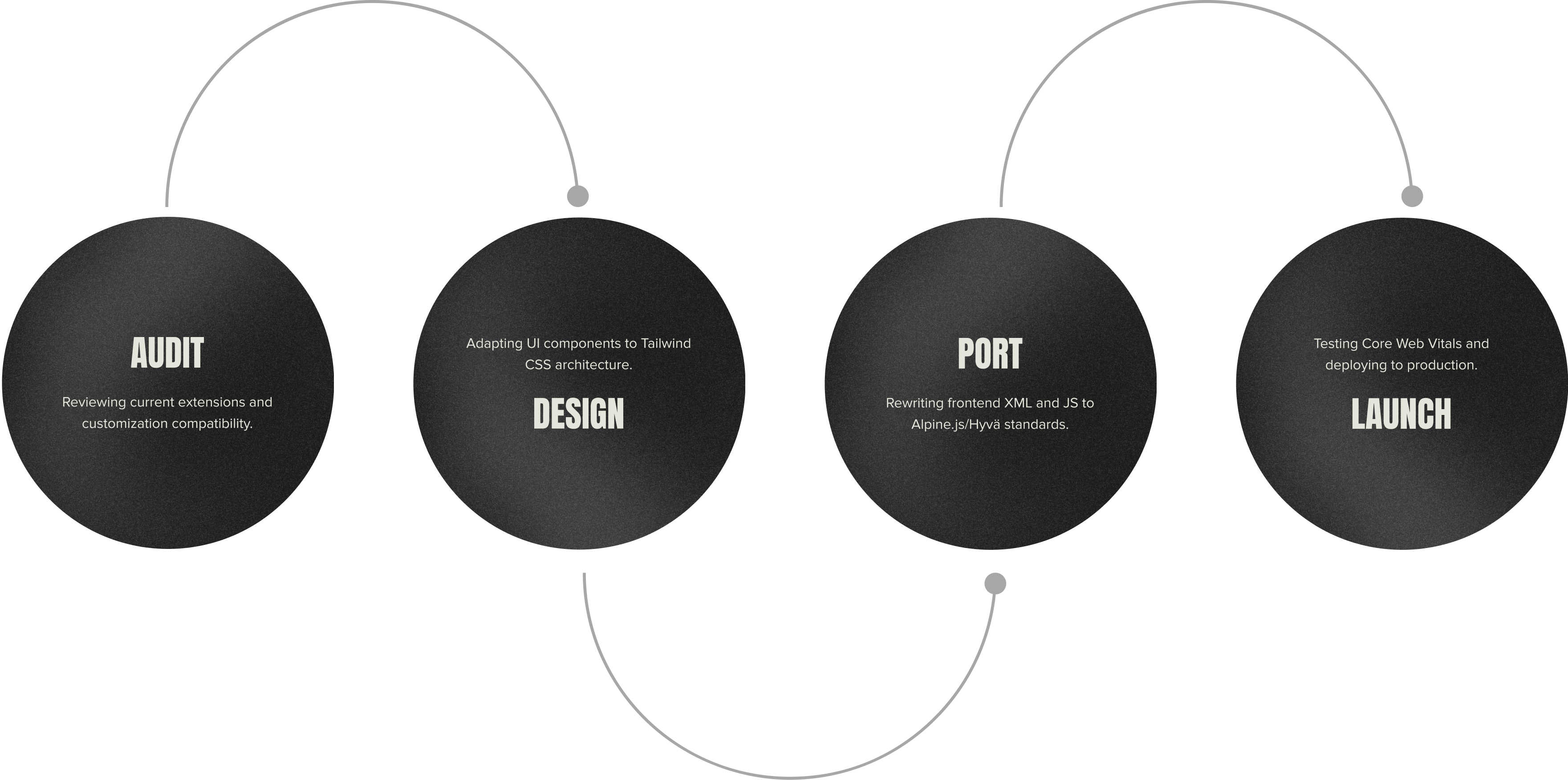 AUDIT

Reviewing current extensions and customization compatibility.

Adapting UI components to Tailwind CSS architecture.

DESIGN

PORT

Rewriting frontend XML and JS to Alpine.js/Hyvä standards.

Testing Core Web Vitals and deploying to production.

LAUNCH