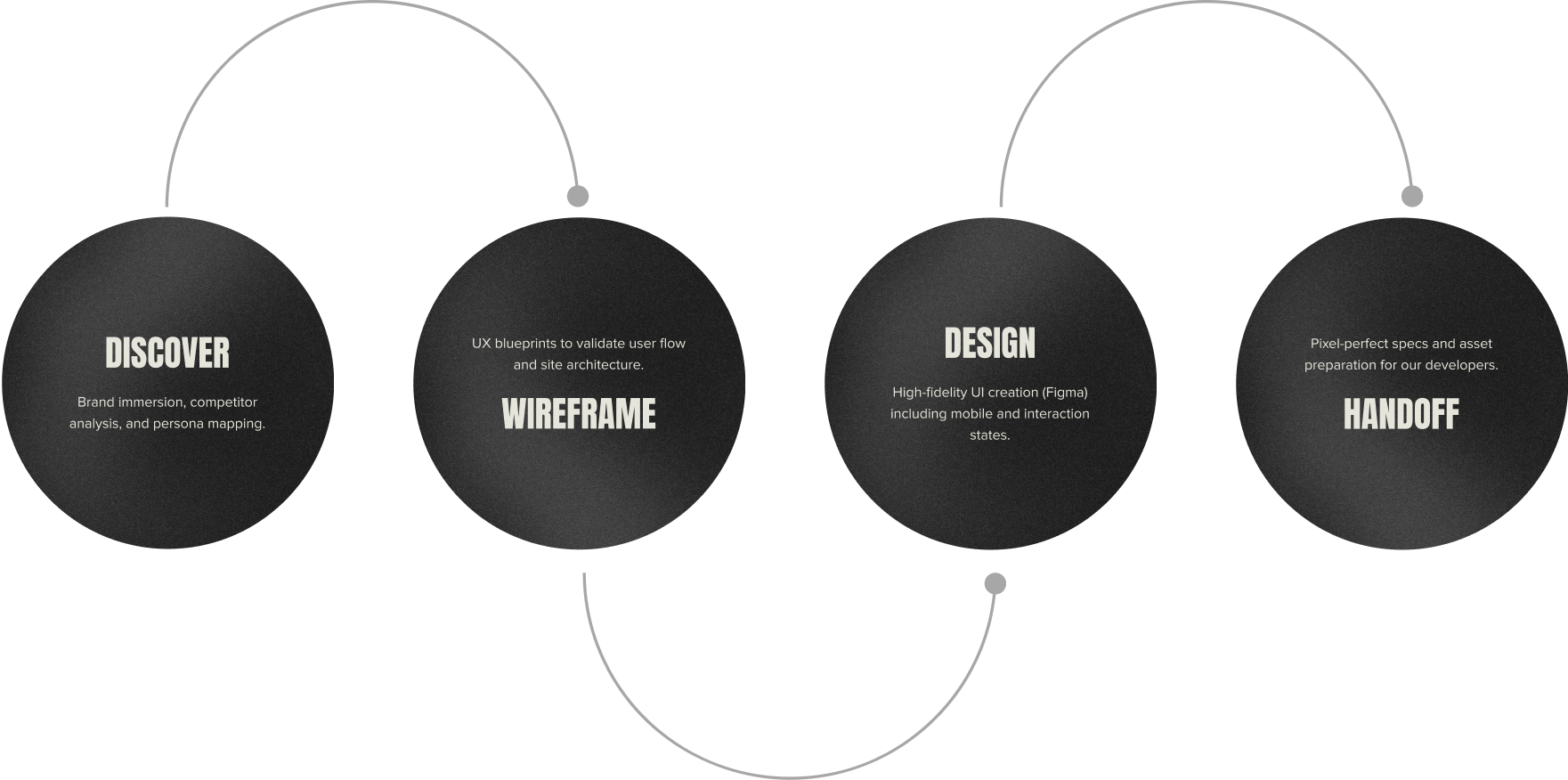 DISCOVER

Brand immersion, competitor analysis, and persona mapping.

UX blueprints to validate user flow and site architecture.

WIREFRAME

DESIGN

High-fidelity UI creation (Figma) including mobile and interaction states.

Pixel-perfect specs and asset preparation for our developers.

HANDOFF