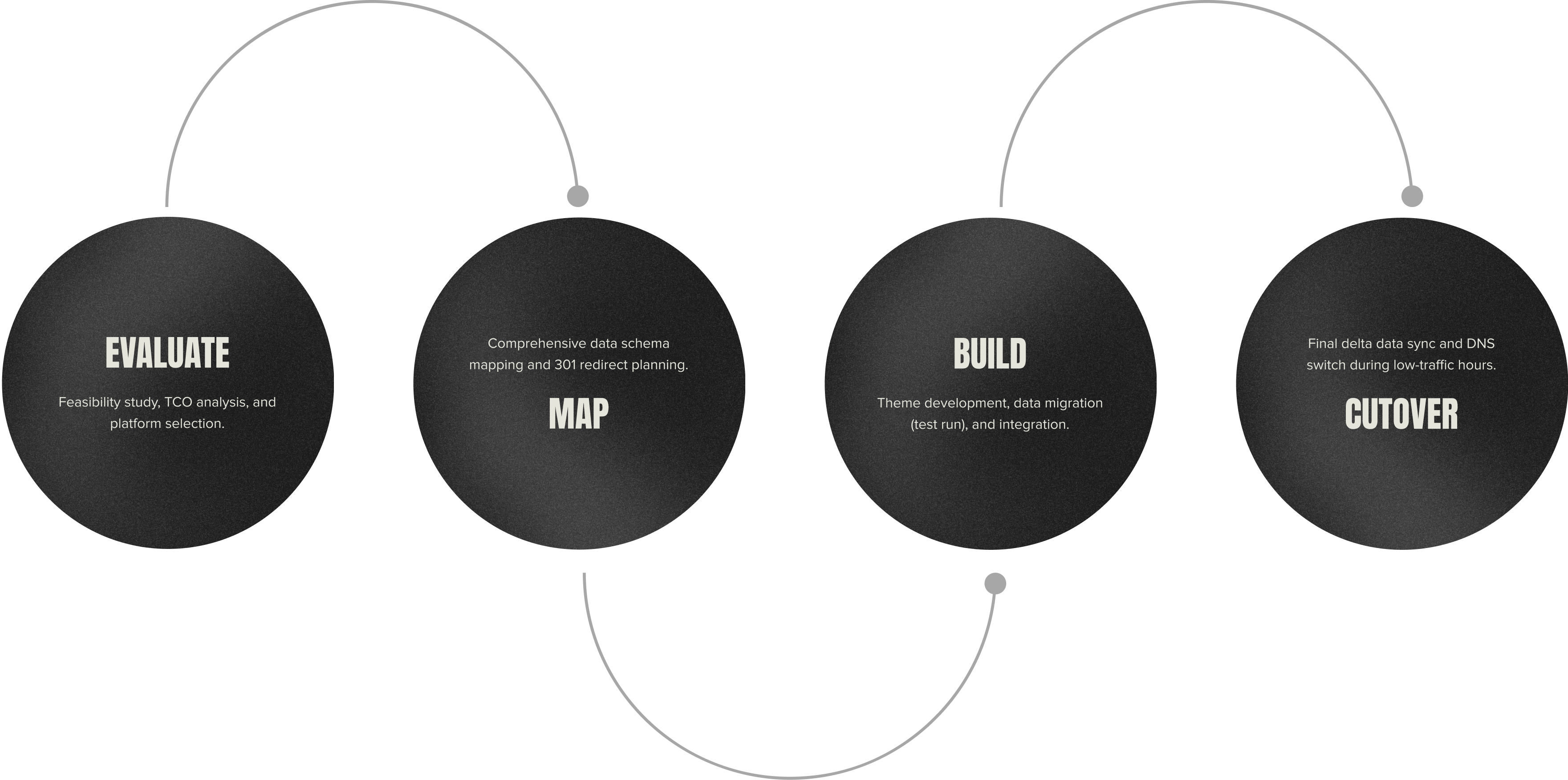 EVALUATE

Feasibility study, TCO analysis, and platform selection.

Comprehensive data schema mapping and 301 redirect planning.

MAP

BUILD

Theme development, data migration (test run), and integration.

Final delta data sync and DNS switch during low-traffic hours.

CUTOVER