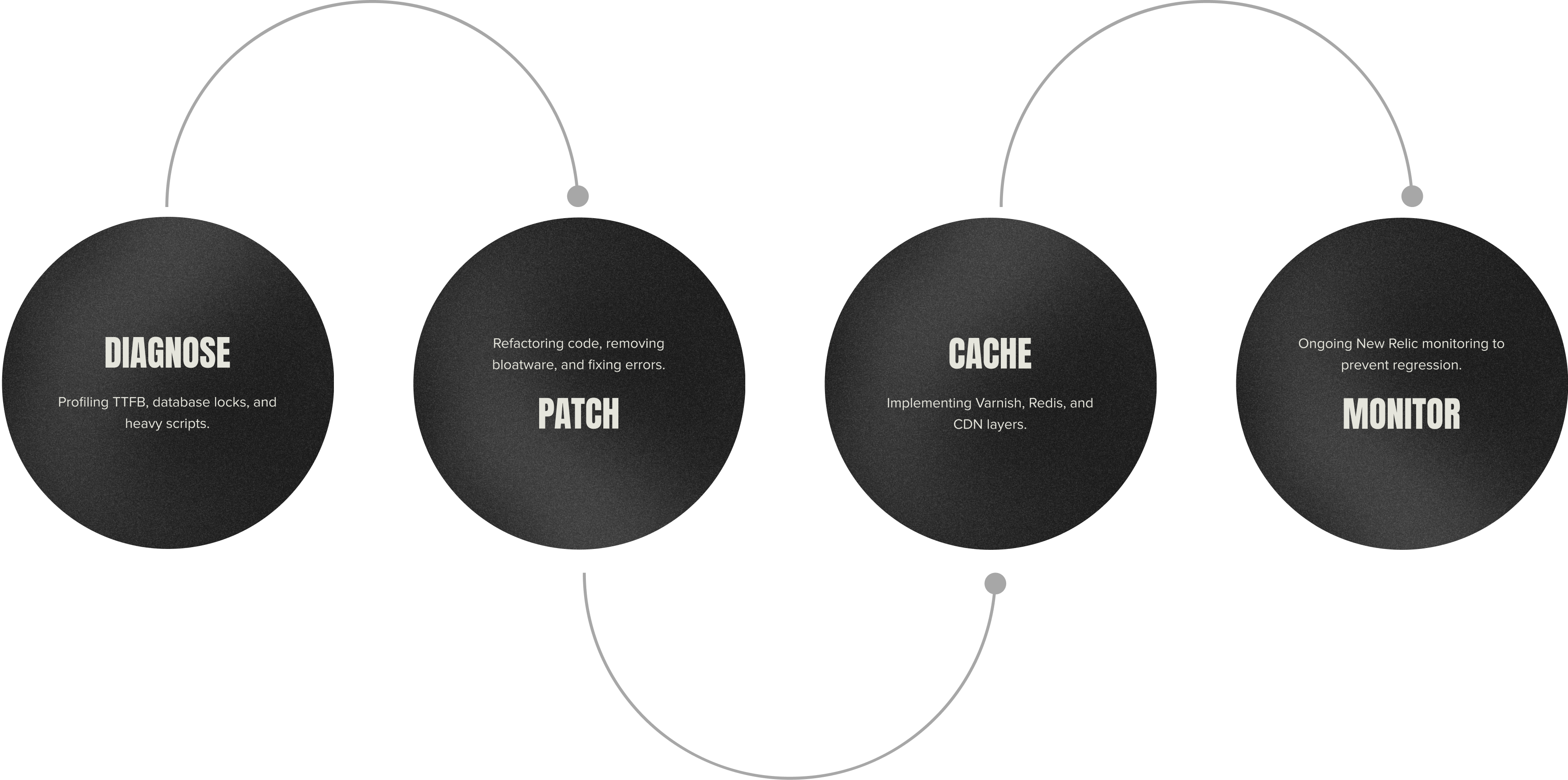 DIAGNOSE

Profiling TTFB, database locks, and heavy scripts.

Refactoring code, removing bloatware, and fixing errors.

PATCH

CACHE

Implementing Varnish, Redis, and CDN layers.

Ongoing New Relic monitoring to prevent regression.

MONITOR