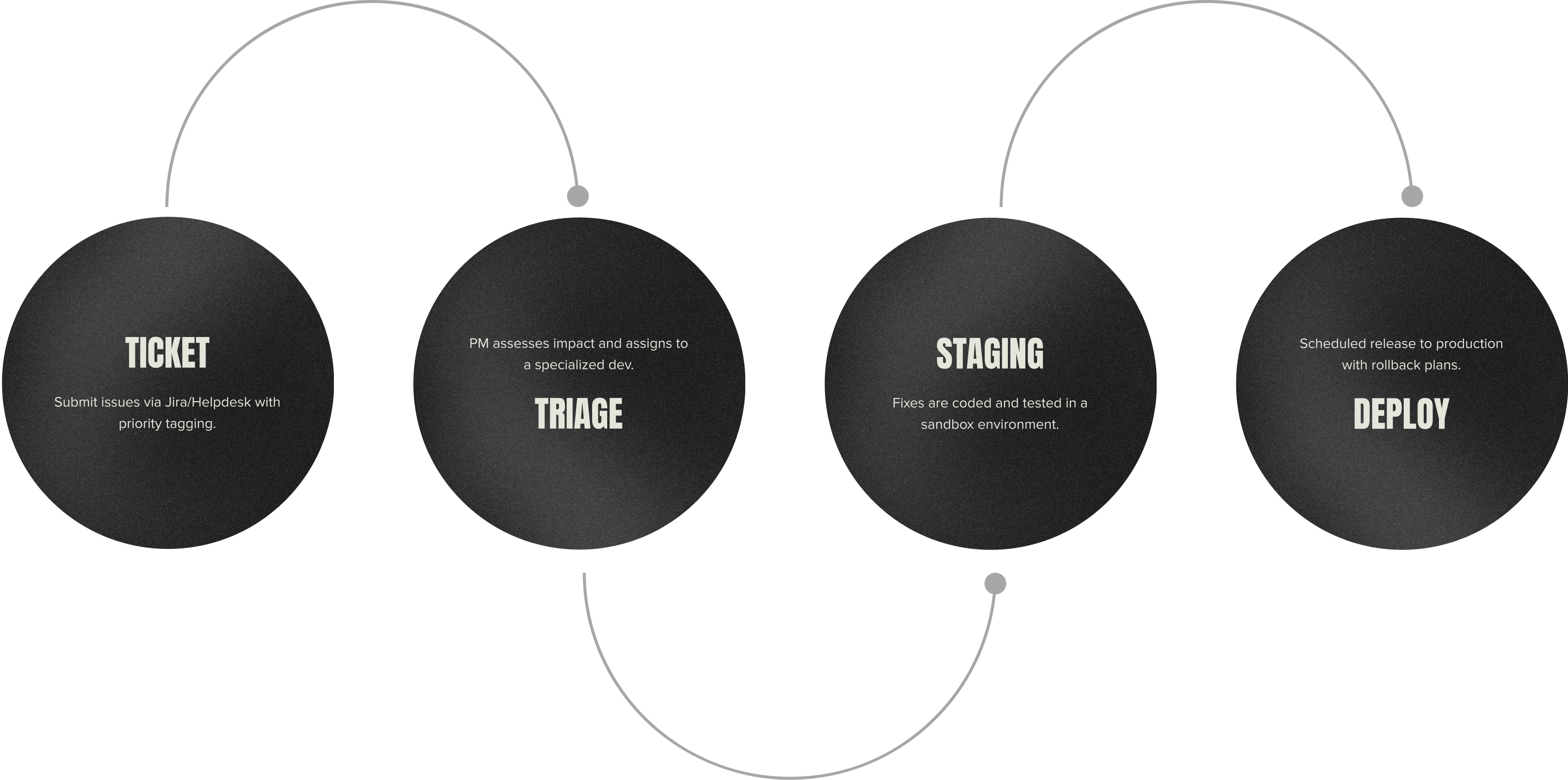 TICKET

Submit issues via Jira/Helpdesk with priority tagging.

PM assesses impact and assigns to a specialized dev.

TRIAGE

STAGING

Fixes are coded and tested in a sandbox environment.

Scheduled release to production with rollback plans.

DEPLOY