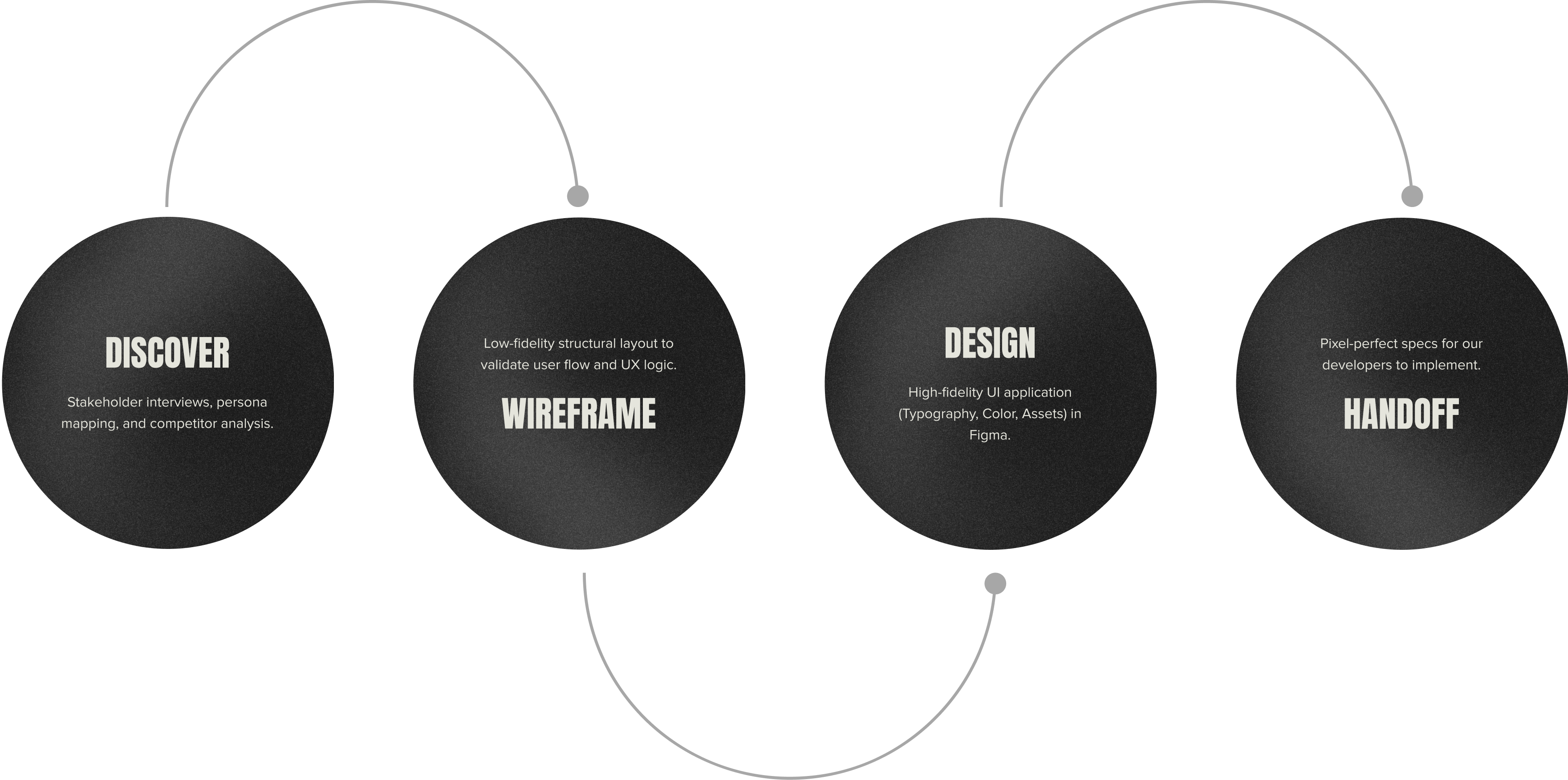 DISCOVER

Stakeholder interviews, persona mapping, and competitor analysis.

Low-fidelity structural layout to validate user flow and UX logic.

WIREFRAME

DESIGN

High-fidelity UI application (Typography, Color, Assets) in Figma.

Pixel-perfect specs for our developers to implement.

HANDOFF