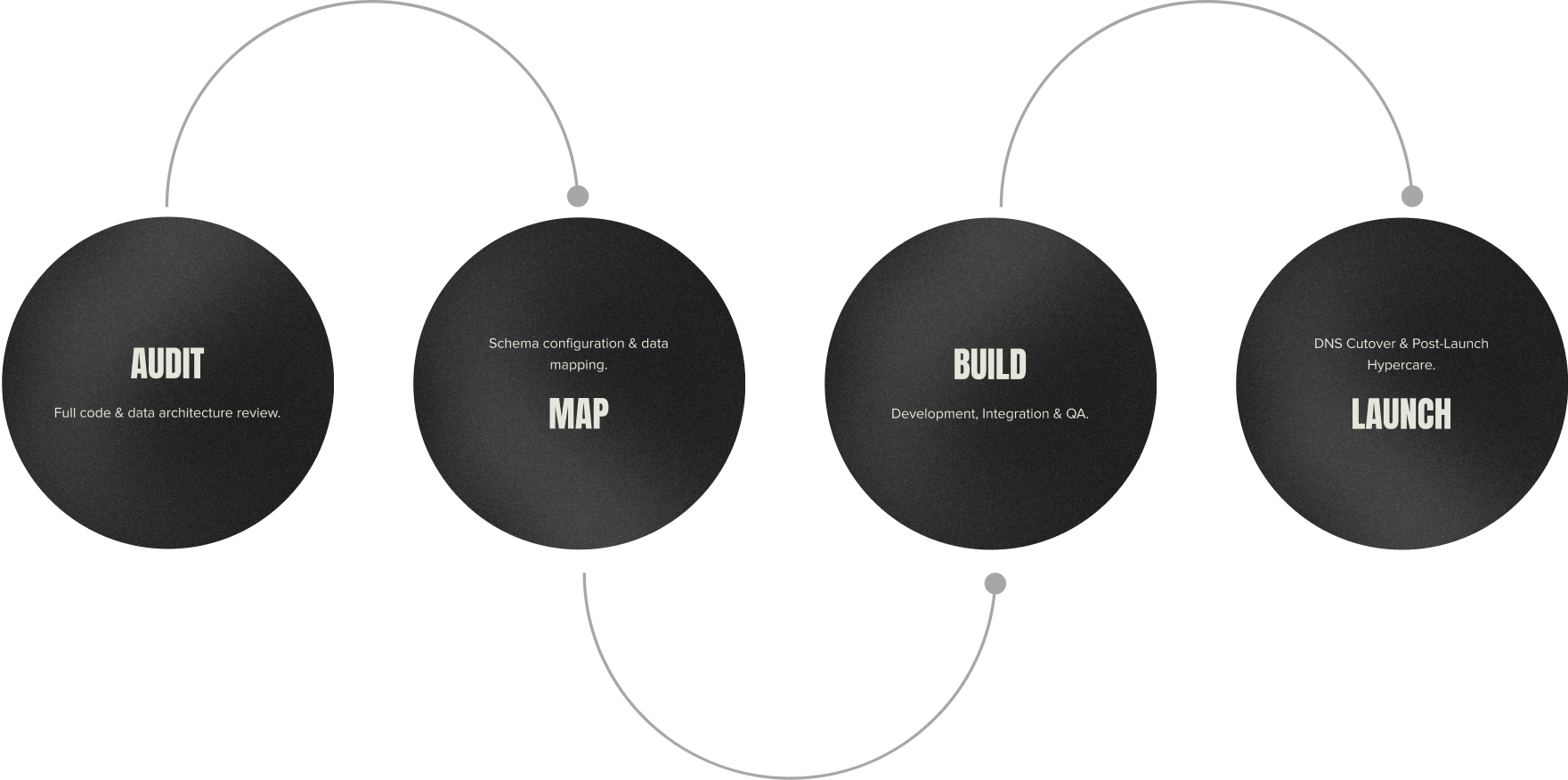 AUDIT

Full code & data architecture review.

Schema configuration & data mapping.

MAP

BUILD

Development, Integration & QA.

DNS Cutover & Post-Launch Hypercare.

LAUNCH